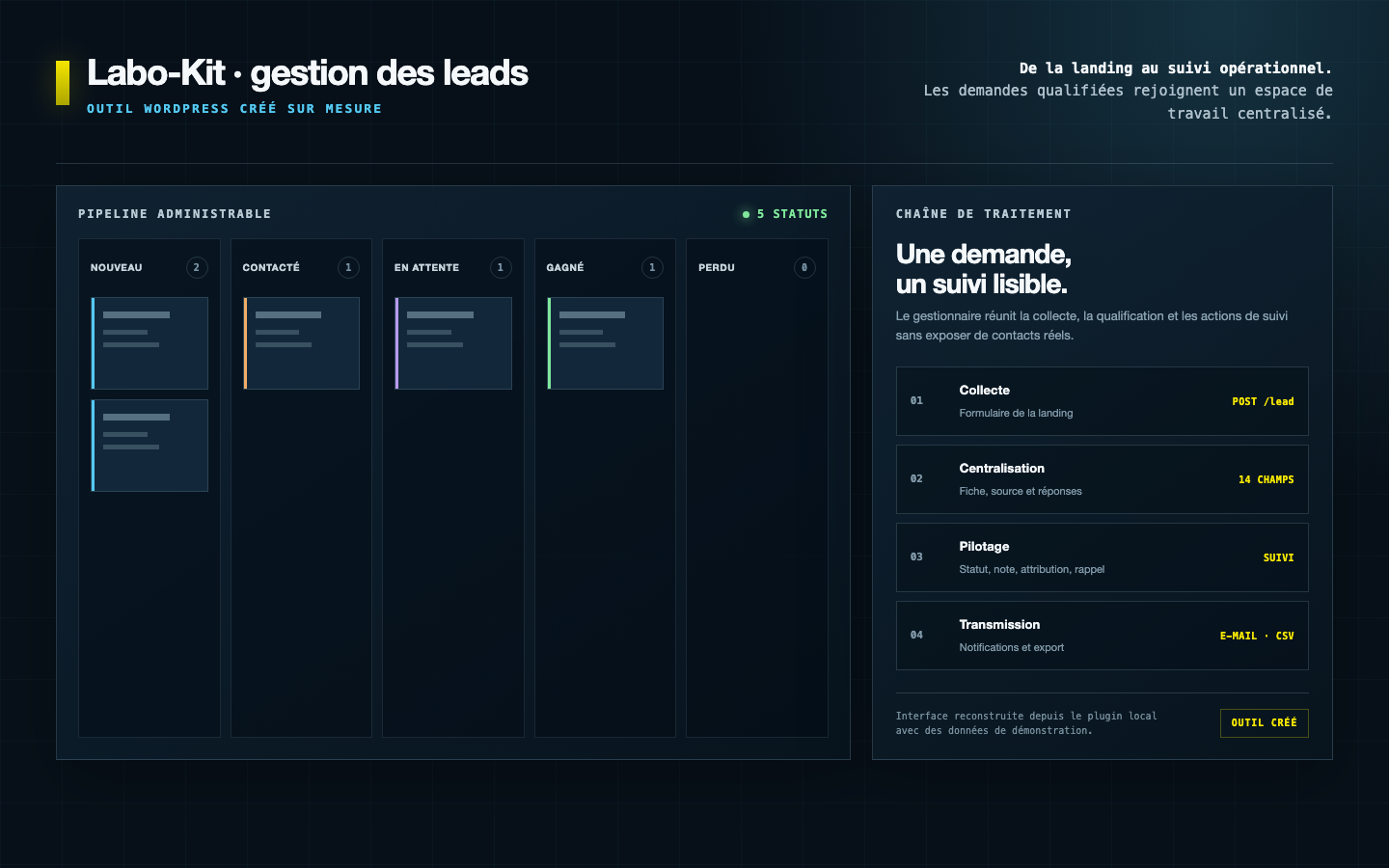 Labo-Kit · gestion des leads
OUTIL WORDPRESS CRÉÉ SUR MESURE

De la landing au suivi opérationnel.
Les demandes qualifiées rejoignent un espace de travail centralisé.

PIPELINE ADMINISTRABLE
5 STATUTS

NOUVEAU 2
CONTACTÉ 1
EN ATTENTE 1
GAGNÉ 1
PERDU 0

CHAÎNE DE TRAITEMENT

Une demande,
un suivi lisible.

Le gestionnaire réunit la collecte, la qualification et les actions de suivi sans exposer de contacts réels.

01 Collecte
Formulaire de la landing
POST /lead

02 Centralisation
Fiche, source et réponses
14 CHAMPS

03 Pilotage
Statut, note, attribution, rappel
SUIVI

04 Transmission
Notifications et export
E-MAIL · CSV

Interface reconstruite depuis le plugin local avec des données de démonstration.
OUTIL CRÉÉ